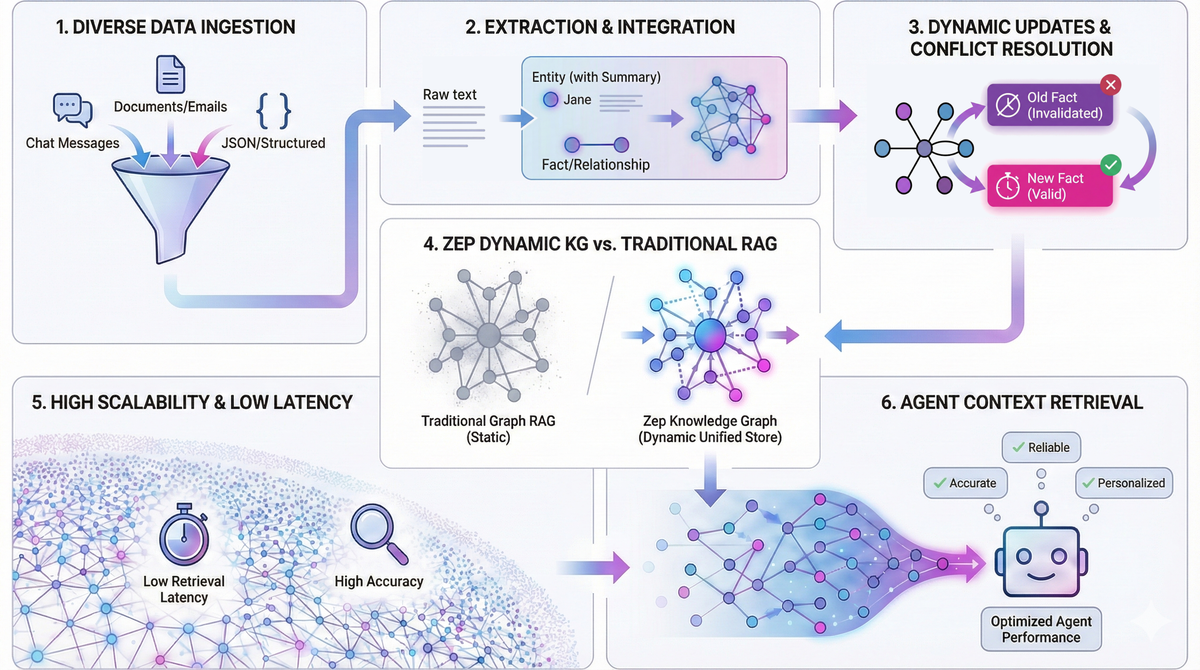 1. DIVERSE DATA INGESTION

Documents/Emails

Chat Messages

JSON/Structured

2. EXTRACTION & INTEGRATION

Raw text

Entity (with Summary)

Jane

Fact/Relationship

3. DYNAMIC UPDATES & CONFLICT RESOLUTION

Old Fact (Invalidated)

New Fact (Valid)

4. ZEP DYNAMIC KG vs. TRADITIONAL RAG

Traditional Graph RAG (Static)

Zep Knowledge Graph (Dynamic Unified Store)

5. HIGH SCALABILITY & LOW LATENCY

Low Retrieval Latency

High Accuracy

6. AGENT CONTEXT RETRIEVAL

Reliable

Accurate

Personalized

Optimized Agent Performance